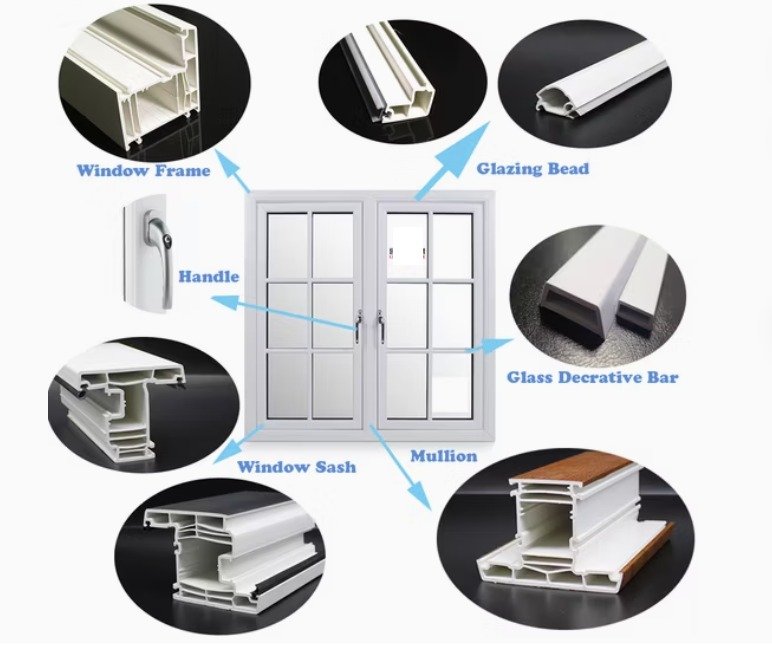 Window Frame

Glazing Bead

Handle

Glass Decrative Bar

Window Sash

Mullion